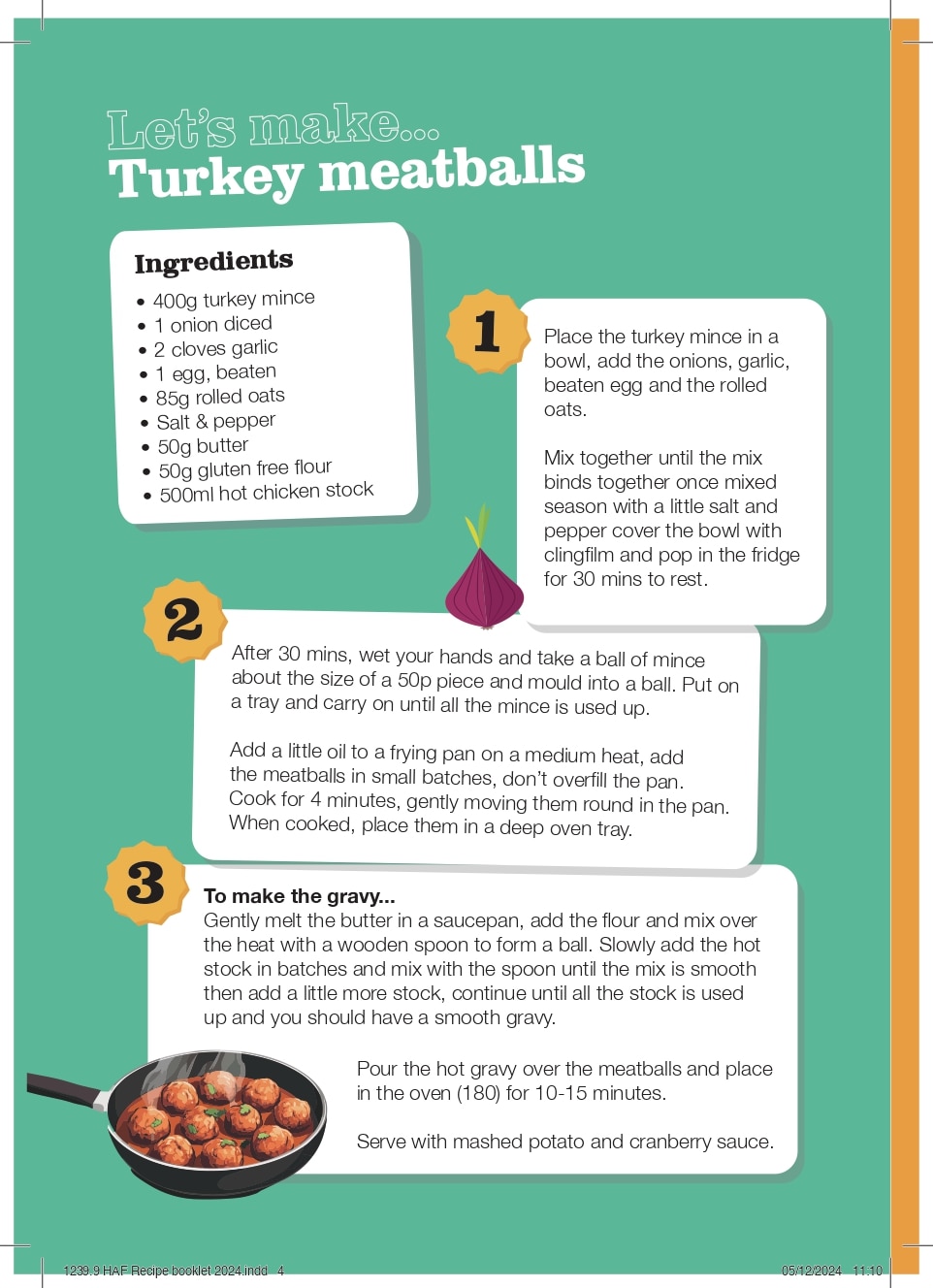 Let's make...
Turkey meatballs

Ingredients
• 400g turkey mince
• 1 onion diced
• 2 cloves garlic
• 1 egg, beaten
• 85g rolled oats
• Salt & pepper
• 50g butter
• 50g gluten free flour
• 500ml hot chicken stock

1

Place the turkey mince in a bowl, add the onions, garlic, beaten egg and the rolled oats.

Mix together until the mix binds together once mixed season with a little salt and pepper cover the bowl with clingfilm and pop in the fridge for 30 mins to rest.

2

After 30 mins, wet your hands and take a ball of mince about the size of a 50p piece and mould into a ball. Put on a tray and carry on until all the mince is used up.

Add a little oil to a frying pan on a medium heat, add the meatballs in small batches, don't overfill the pan. Cook for 4 minutes, gently moving them round in the pan. When cooked, place them in a deep oven tray.

3

To make the gravy...
Gently melt the butter in a saucepan, add the flour and mix over the heat with a wooden spoon to form a ball. Slowly add the hot stock in batches and mix with the spoon until the mix is smooth then add a little more stock, continue until all the stock is used up and you should have a smooth gravy.

Pour the hot gravy over the meatballs and place in the oven (180) for 10-15 minutes.

Serve with mashed potato and cranberry sauce.

1239.9 HAF Recipe booklet 2024.indd 4

05/12/2024 11:10